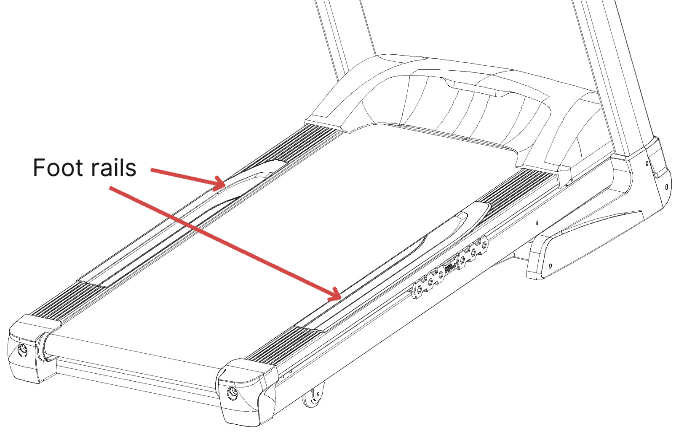 Foot rails